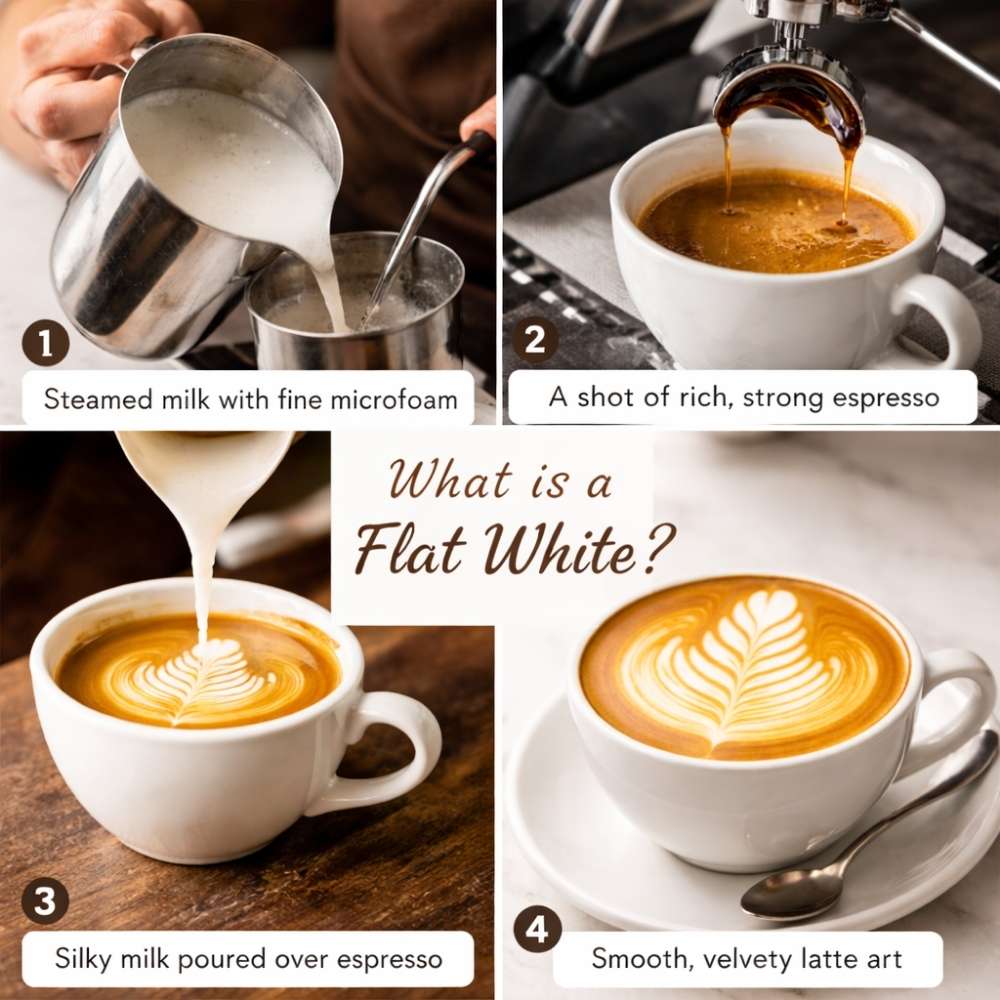 1
Steamed milk with fine microfoam

2
A shot of rich, strong espresso

What is a
Flat White?

3
Silky milk poured over espresso

4
Smooth, velvety latte art